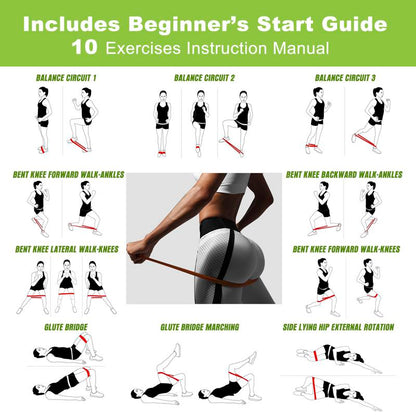 Includes Beginner's Start Guide
10 Exercises Instruction Manual

BALANCE CIRCUIT 1

BALANCE CIRCUIT 2

BALANCE CIRCUIT 3

BENT KNEE FORWARD WALK-ANKLES

BENT KNEE BACKWARD WALK-ANKLES

BENT KNEE LATERAL WALK-KNEES

BENT KNEE FORWARD WALK-KNEES

GLUTE BRIDGE

GLUTE BRIDGE MARCHING

SIDE LYING HIP EXTERNAL ROTATION